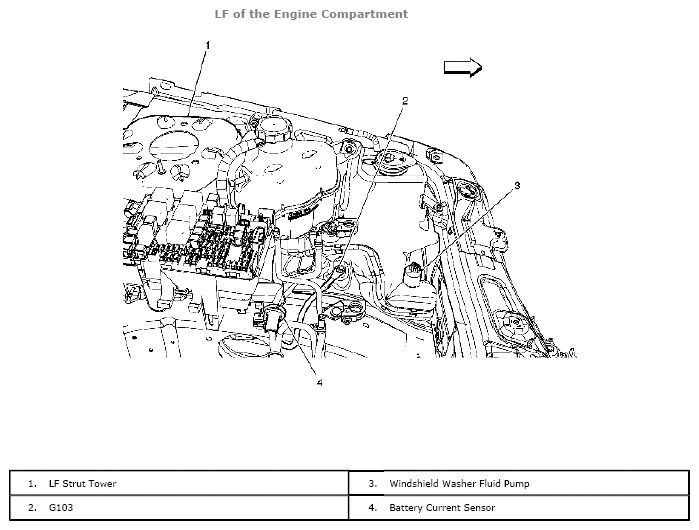 LF of the Engine Compartment

1

2

3

4

| 1. LF Strut Tower | 3. Windshield Washer Fluid Pump |
|---|---|
| 2. G103 | 4. Battery Current Sensor |