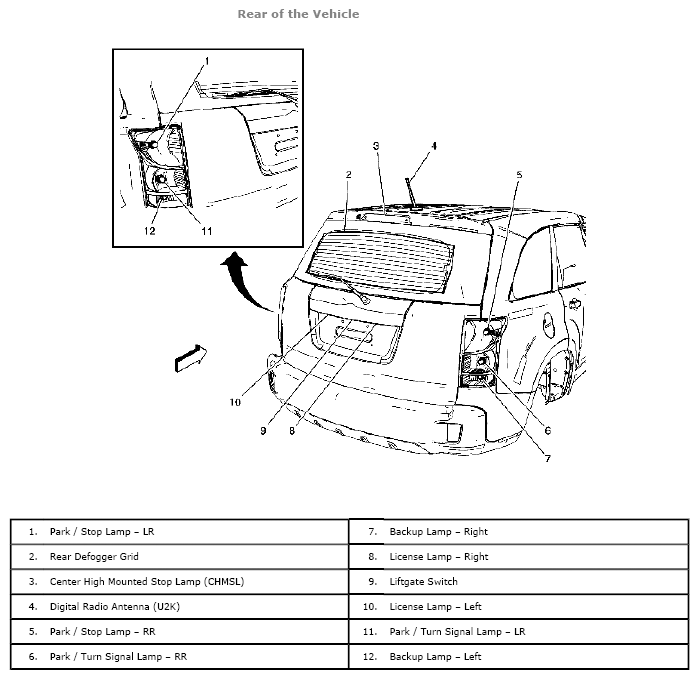 Rear of the Vehicle

1
12
11
2
3
4
5
10
9
8
6
7

| 1. Park / Stop Lamp – LR | 7. Backup Lamp – Right |
|---|---|
| 2. Rear Defogger Grid | 8. License Lamp – Right |
| 3. Center High Mounted Stop Lamp (CHMSL) | 9. Liftgate Switch |
| 4. Digital Radio Antenna (U2K) | 10. License Lamp – Left |
| 5. Park / Stop Lamp – RR | 11. Park / Turn Signal Lamp – LR |
| 6. Park / Turn Signal Lamp – RR | 12. Backup Lamp – Left |