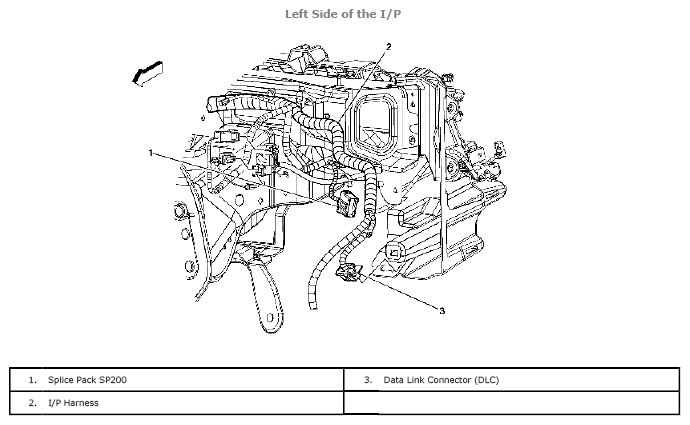 Left Side of the I/P

2

1

3

| 1. Splice Pack SP200 | 3. Data Link Connector (DLC) |
|---|---|
| 2. I/P Harness | |