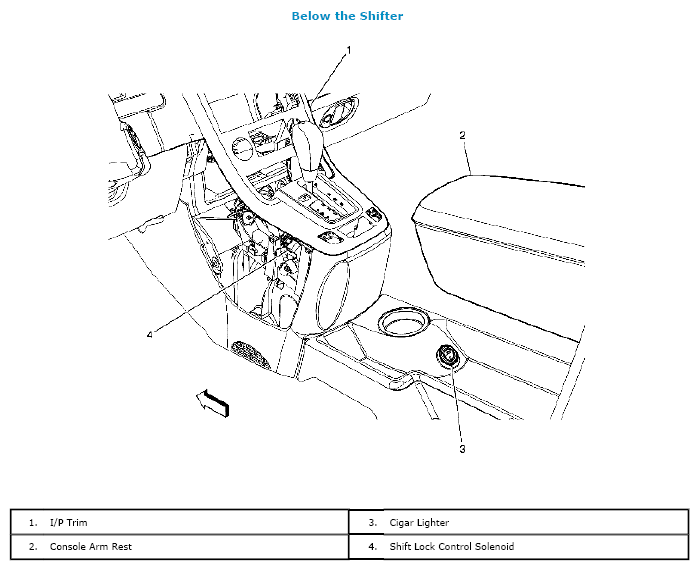 Below the Shifter

1

2

4

3

| 1. I/P Trim | 3. Cigar Lighter |
|---|---|
| 2. Console Arm Rest | 4. Shift Lock Control Solenoid |