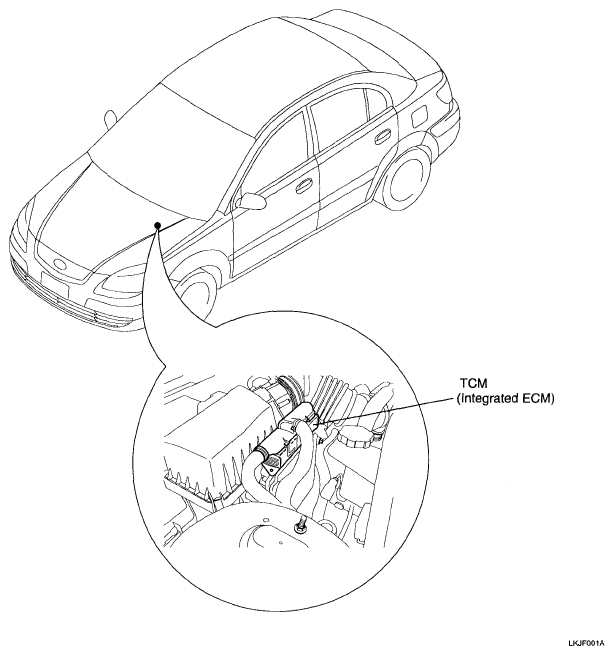 TCM
(Integrated ECM)

LKJF001A