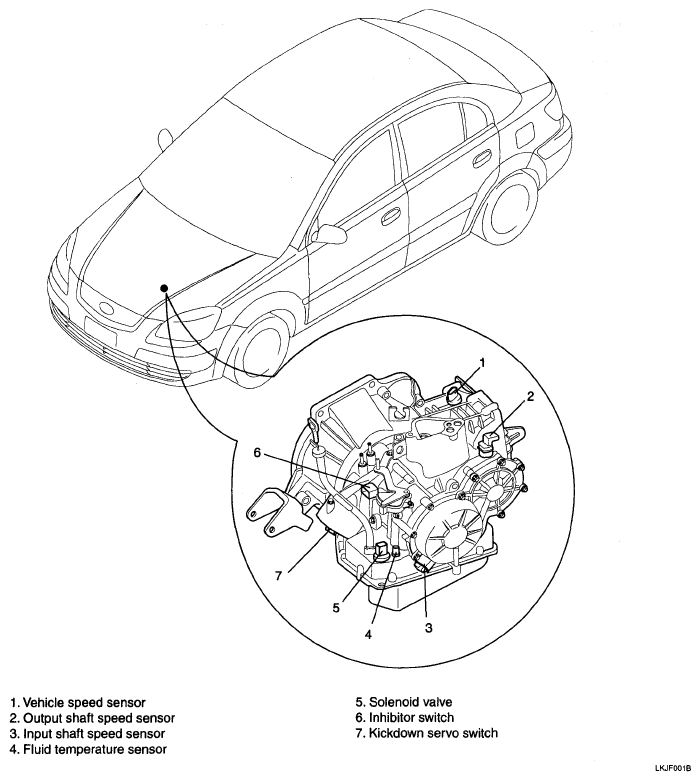 1
2
6
7
5
4
3

1. Vehicle speed sensor
2. Output shaft speed sensor
3. Input shaft speed sensor
4. Fluid temperature sensor

5. Solenoid valve
6. Inhibitor switch
7. Kickdown servo switch

LKJF001B