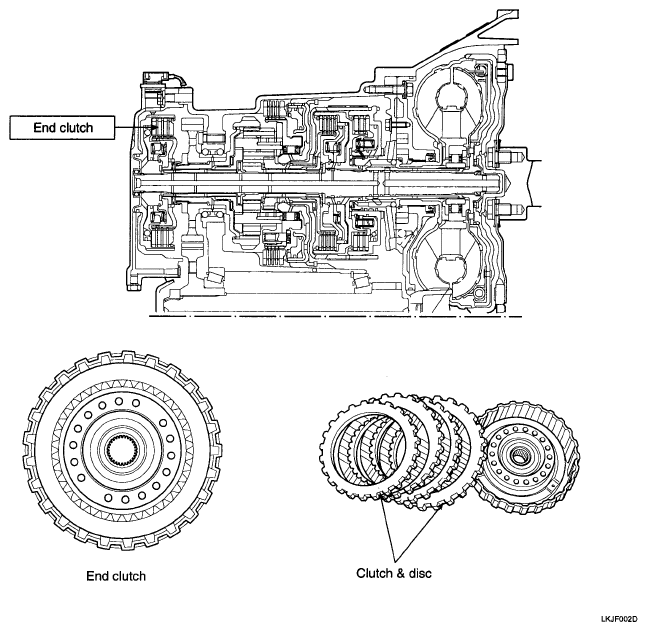 End clutch

End clutch

Clutch & disc

LKJF002D