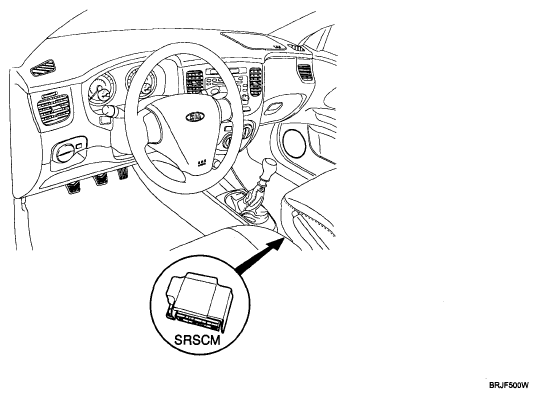 SRSCM

BRJF500W