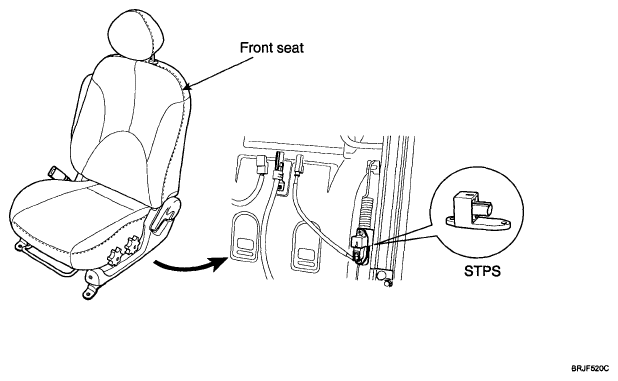 Front seat

STPS

BRJF520C