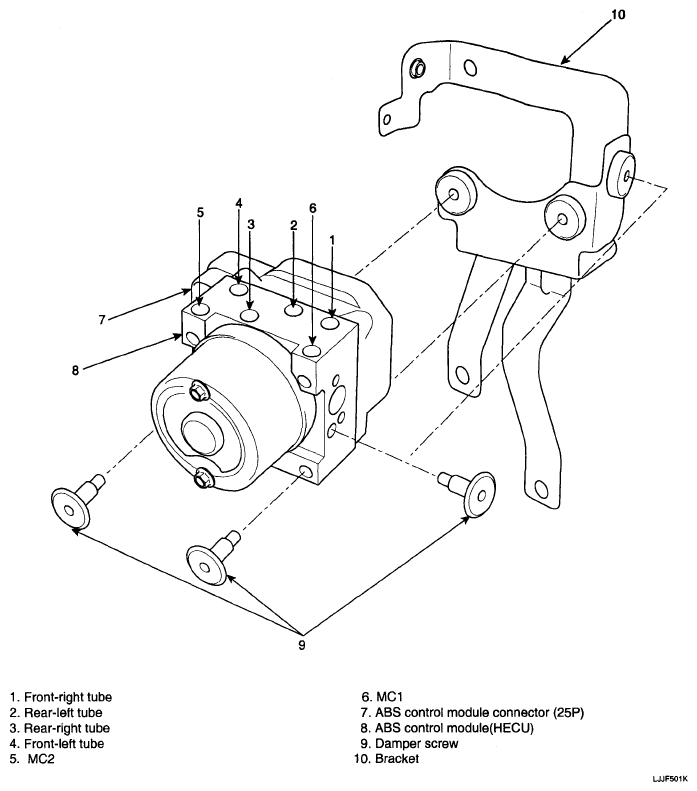 10

5 4 3 2 6 1

7

8

9

1. Front-right tube
2. Rear-left tube
3. Rear-right tube
4. Front-left tube
5. MC2

6. MC1
7. ABS control module connector (25P)
8. ABS control module(HECU)
9. Damper screw
10. Bracket

LJJF501K