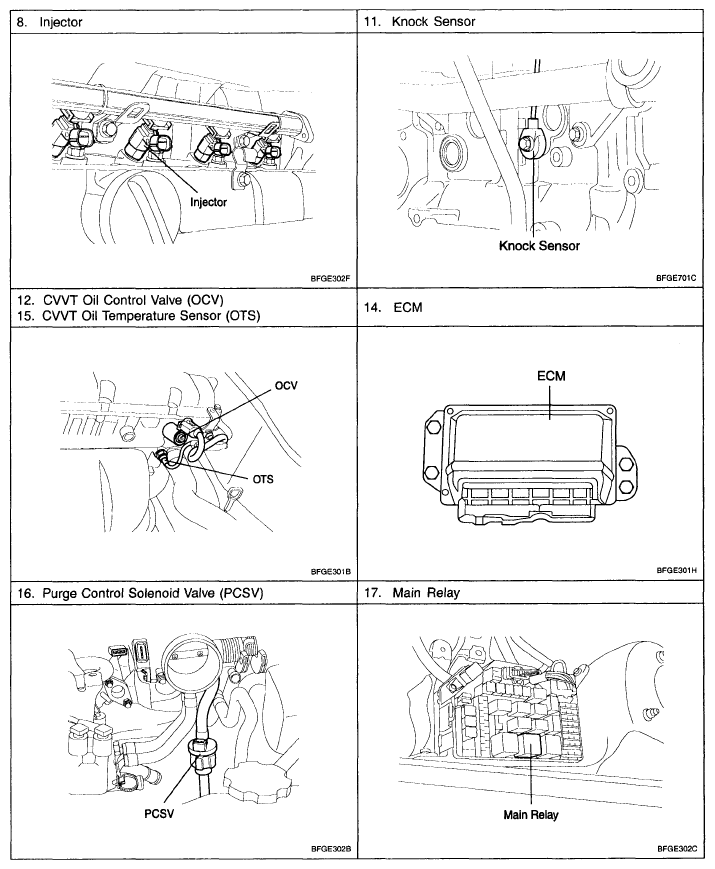 8. Injector

Injector

BFGE302F

11. Knock Sensor

Knock Sensor

BFGE701C

12. CVVT Oil Control Valve (OCV)
15. CVVT Oil Temperature Sensor (OTS)

OCV

OTS

BFGE301B

14. ECM

ECM

BFGE301H

16. Purge Control Solenoid Valve (PCSV)

PCSV

BFGE302B

17. Main Relay

Main Relay

BFGE302C