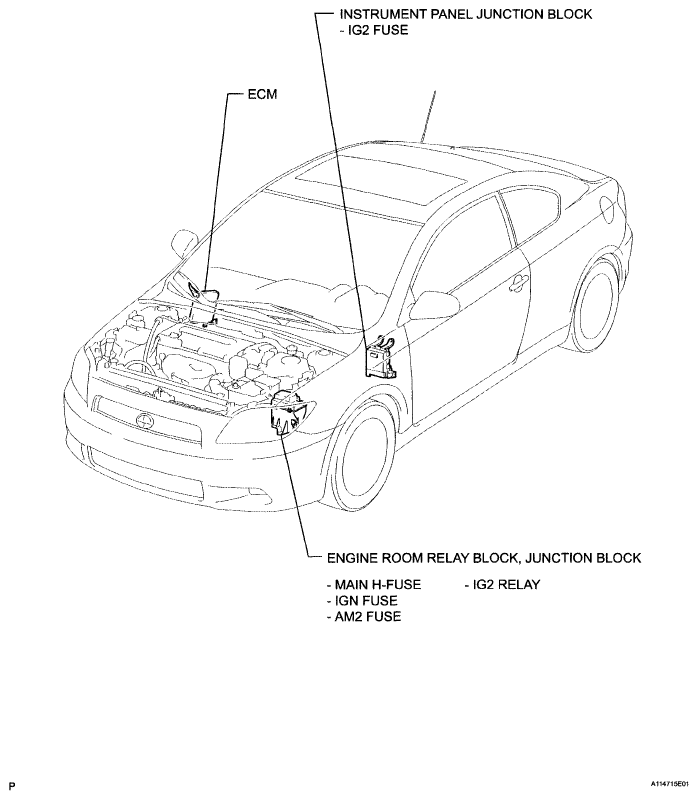 INSTRUMENT PANEL JUNCTION BLOCK
- IG2 FUSE

ECM

ENGINE ROOM RELAY BLOCK, JUNCTION BLOCK

- MAIN H-FUSE
- IGN FUSE
- AM2 FUSE

- IG2 RELAY

P

A114715E01