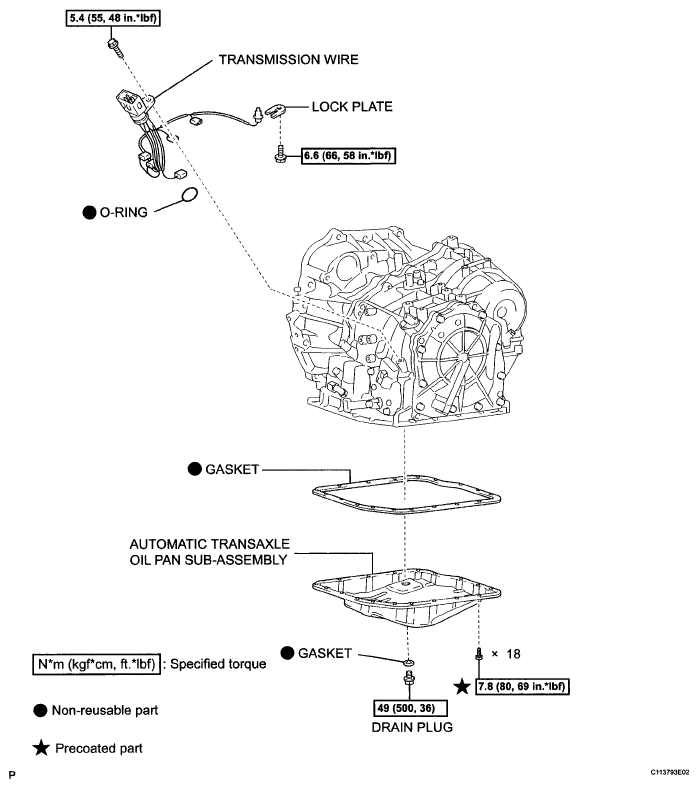 5.4 (55, 48 in.*lbf)

TRANSMISSION WIRE

LOCK PLATE

6.6 (66, 58 in.*lbf)

● O-RING

● GASKET

AUTOMATIC TRANSAXLE OIL PAN SUB-ASSEMBLY

● GASKET

× 18

★ 7.8 (80, 69 in.*lbf)

49 (500, 36)

DRAIN PLUG

N*m (kgf*cm, ft.*lbf) : Specified torque

● Non-reusable part

★ Precoated part

P

C113793E02