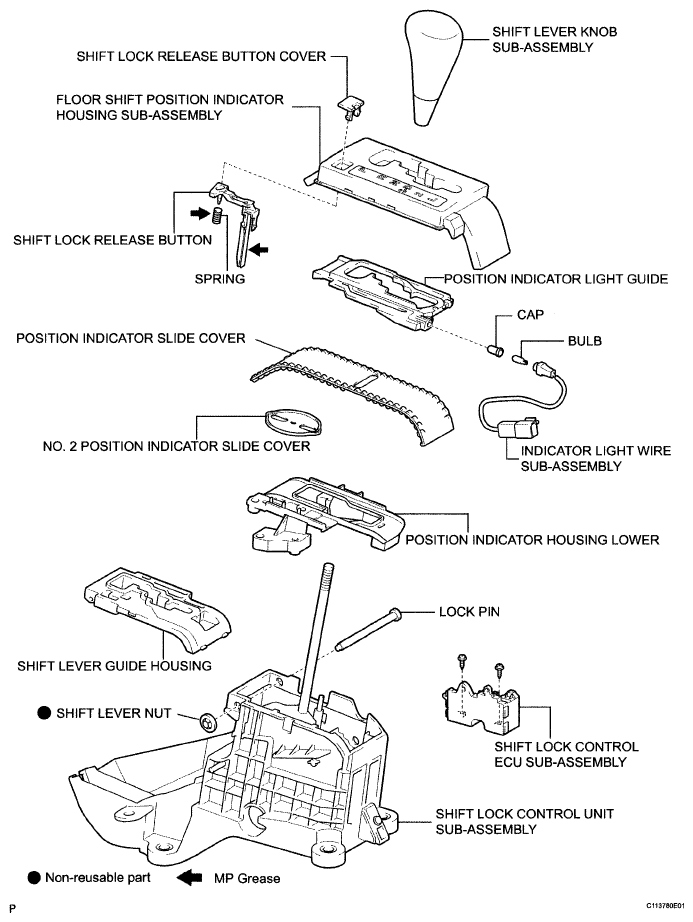 SHIFT LEVER KNOB SUB-ASSEMBLY

SHIFT LOCK RELEASE BUTTON COVER

FLOOR SHIFT POSITION INDICATOR HOUSING SUB-ASSEMBLY

SHIFT LOCK RELEASE BUTTON

SPRING

POSITION INDICATOR LIGHT GUIDE

CAP

BULB

POSITION INDICATOR SLIDE COVER

NO. 2 POSITION INDICATOR SLIDE COVER

INDICATOR LIGHT WIRE SUB-ASSEMBLY

POSITION INDICATOR HOUSING LOWER

LOCK PIN

SHIFT LEVER GUIDE HOUSING

SHIFT LEVER NUT

SHIFT LOCK CONTROL ECU SUB-ASSEMBLY

SHIFT LOCK CONTROL UNIT SUB-ASSEMBLY

Non-reusable part

MP Grease

P

C113780E01