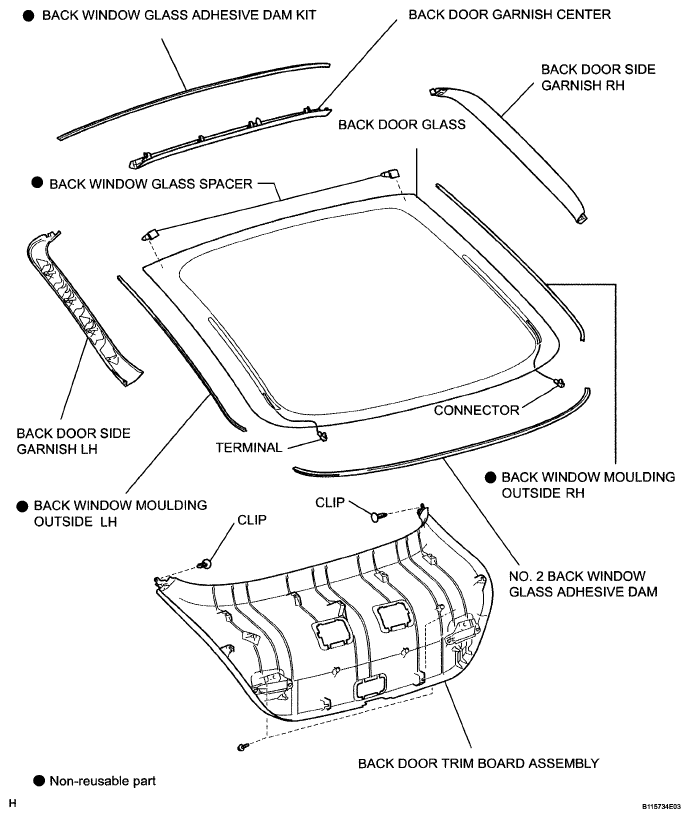 ● BACK WINDOW GLASS ADHESIVE DAM KIT

BACK DOOR GARNISH CENTER

BACK DOOR SIDE GARNISH RH

BACK DOOR GLASS

● BACK WINDOW GLASS SPACER

BACK DOOR SIDE GARNISH LH

CONNECTOR

TERMINAL

● BACK WINDOW MOULDING OUTSIDE RH

● BACK WINDOW MOULDING OUTSIDE LH

CLIP

CLIP

NO. 2 BACK WINDOW GLASS ADHESIVE DAM

BACK DOOR TRIM BOARD ASSEMBLY

● Non-reusable part

H

B115734E03