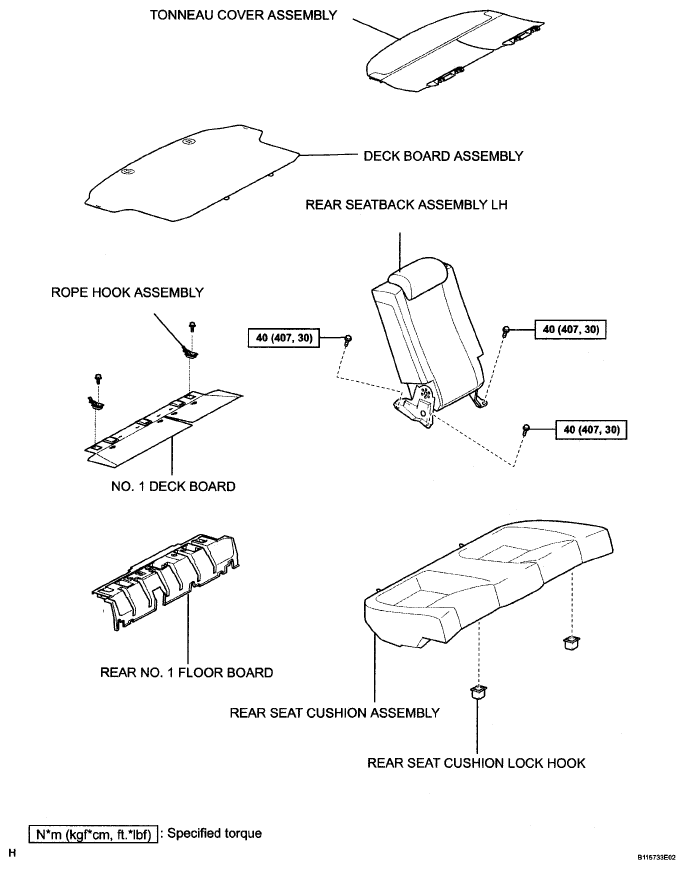 TONNEAU COVER ASSEMBLY

DECK BOARD ASSEMBLY

REAR SEATBACK ASSEMBLY LH

ROPE HOOK ASSEMBLY

40 (407, 30)

40 (407, 30)

40 (407, 30)

NO. 1 DECK BOARD

REAR NO. 1 FLOOR BOARD

REAR SEAT CUSHION ASSEMBLY

REAR SEAT CUSHION LOCK HOOK

N*m (kgf*cm, ft.*lbf) : Specified torque

H

B115733E02