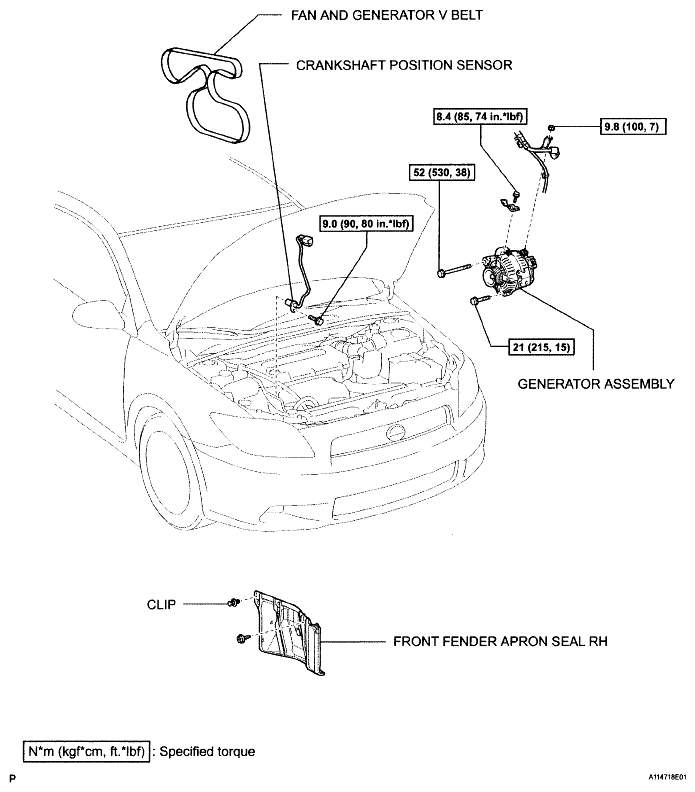 FAN AND GENERATOR V BELT

CRANKSHAFT POSITION SENSOR

8.4 (85, 74 in.*lbf)

9.8 (100, 7)

52 (530, 38)

9.0 (90, 80 in.*lbf)

21 (215, 15)

GENERATOR ASSEMBLY

CLIP

FRONT FENDER APRON SEAL RH

N*m (kgf*cm, ft.*lbf) : Specified torque

P

A114718E01