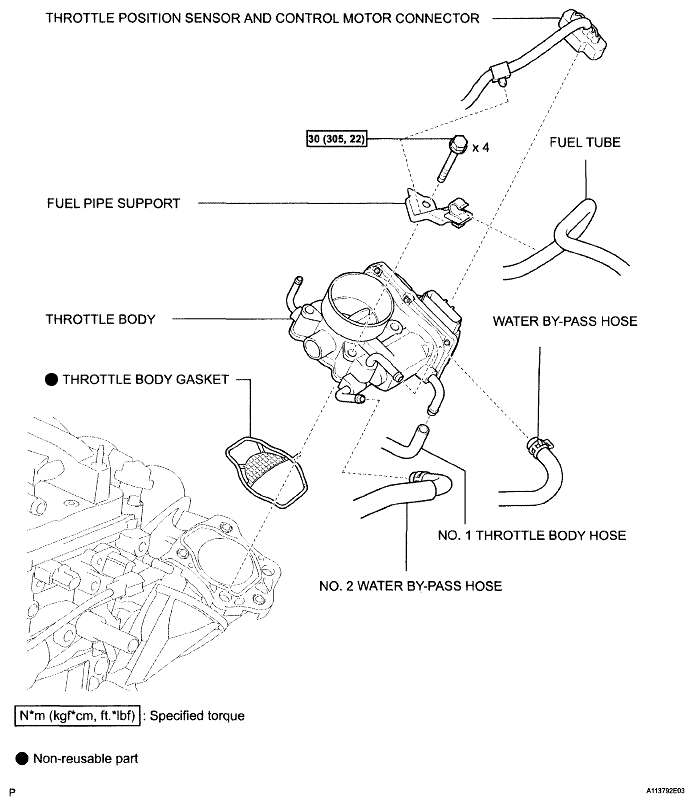 THROTTLE POSITION SENSOR AND CONTROL MOTOR CONNECTOR

30 (305, 22)

x 4

FUEL TUBE

FUEL PIPE SUPPORT

THROTTLE BODY

WATER BY-PASS HOSE

● THROTTLE BODY GASKET

NO. 1 THROTTLE BODY HOSE

NO. 2 WATER BY-PASS HOSE

N*m (kgf*cm, ft.*lbf) : Specified torque

● Non-reusable part

P

A113792E03