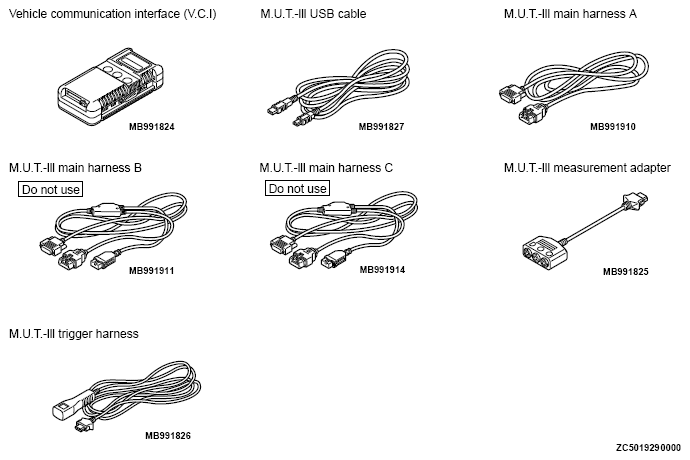 Vehicle communication interface (V.C.I)

MB991824

M.U.T.-III USB cable

MB991827

M.U.T.-III main harness A

MB991910

M.U.T.-III main harness B

Do not use

MB991911

M.U.T.-III main harness C

Do not use

MB991914

M.U.T.-III measurement adapter

MB991825

M.U.T.-III trigger harness

MB991826

ZC5019290000