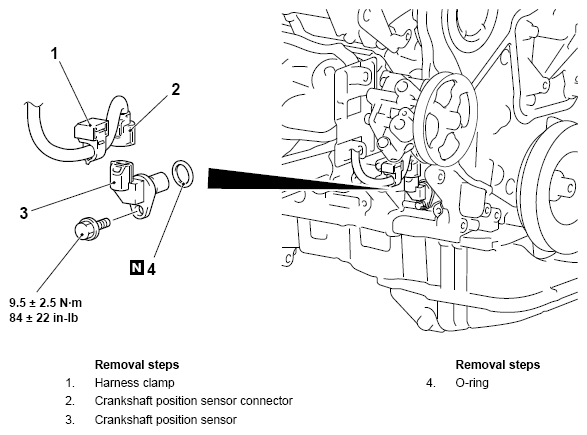 1

2

3

N 4

9.5 ± 2.5 N·m
84 ± 22 in-lb

Removal steps
1. Harness clamp
2. Crankshaft position sensor connector
3. Crankshaft position sensor

Removal steps
4. O-ring