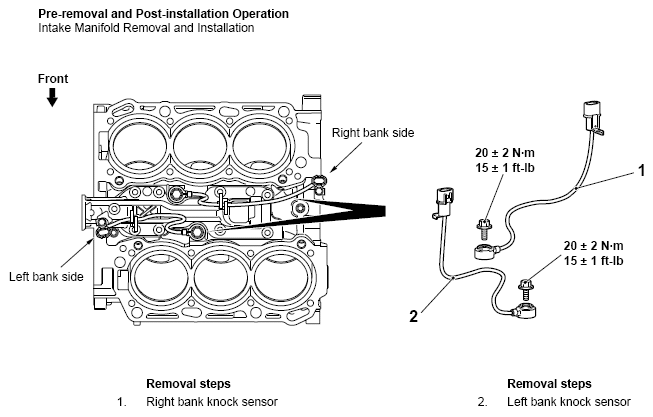 Pre-removal and Post-installation Operation
Intake Manifold Removal and Installation

Front

Right bank side

Left bank side

20 ± 2 N·m
15 ± 1 ft-lb

1

20 ± 2 N·m
15 ± 1 ft-lb

2

Removal steps
1. Right bank knock sensor

Removal steps
2. Left bank knock sensor