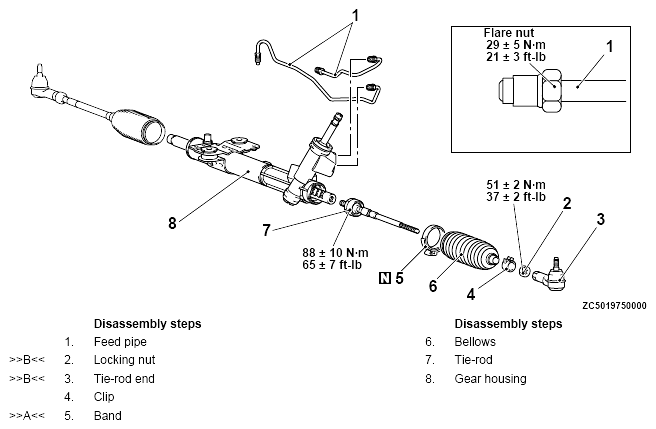 1

Flare nut
29 ± 5 N·m
21 ± 3 ft-lb

1

51 ± 2 N·m
37 ± 2 ft-lb

2

3

8

7

88 ± 10 N·m
65 ± 7 ft-lb

N 5

6

4

ZC5019750000

Disassembly steps
1. Feed pipe
>>B<< 2. Locking nut
>>B<< 3. Tie-rod end
4. Clip
>>A<< 5. Band

Disassembly steps
6. Bellows
7. Tie-rod
8. Gear housing