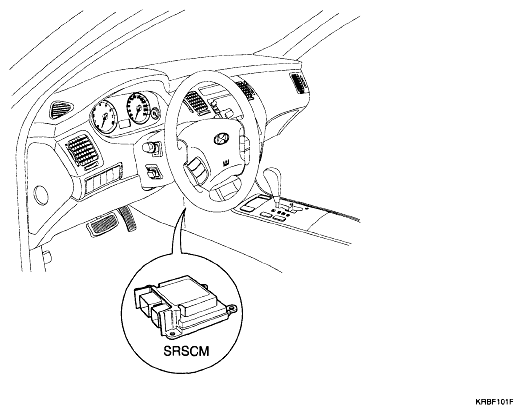 SRSCM

KRBF101F