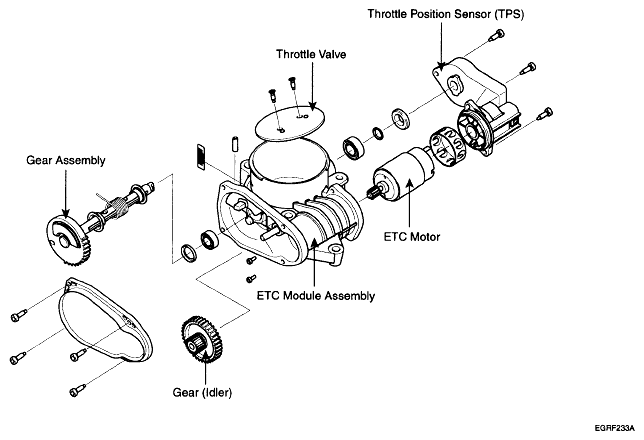 Throttle Position Sensor (TPS)

Throttle Valve

Gear Assembly

ETC Motor

ETC Module Assembly

Gear (Idler)

EGRF233A