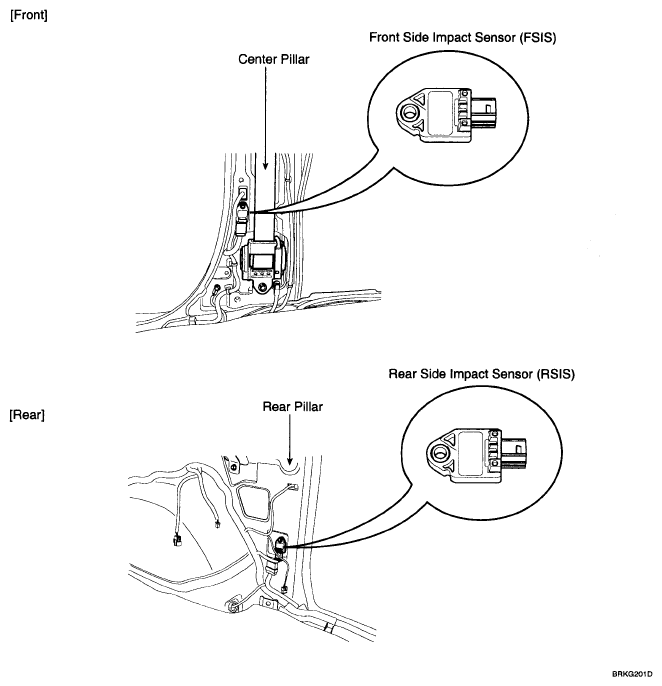 [Front]

Front Side Impact Sensor (FSIS)

Center Pillar

Rear Side Impact Sensor (RSIS)

[Rear]

Rear Pillar

BRKG201D