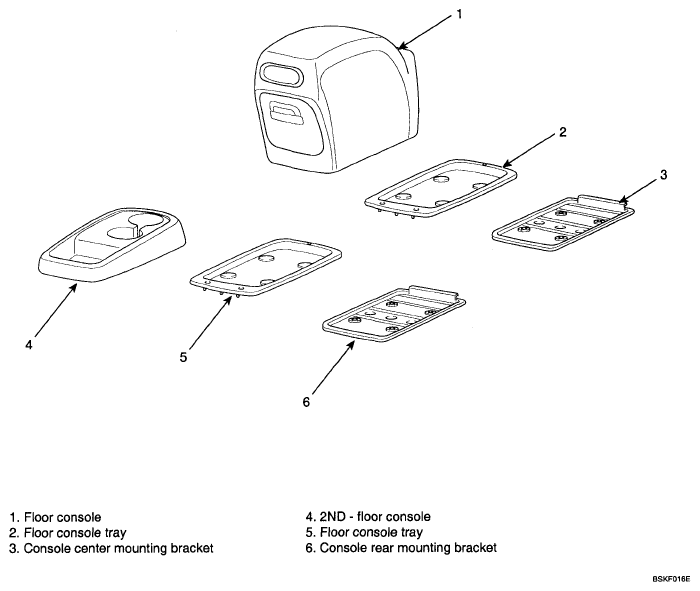 1

2

3

4

5

6

1. Floor console
2. Floor console tray
3. Console center mounting bracket

4. 2ND - floor console
5. Floor console tray
6. Console rear mounting bracket

BSKF016E