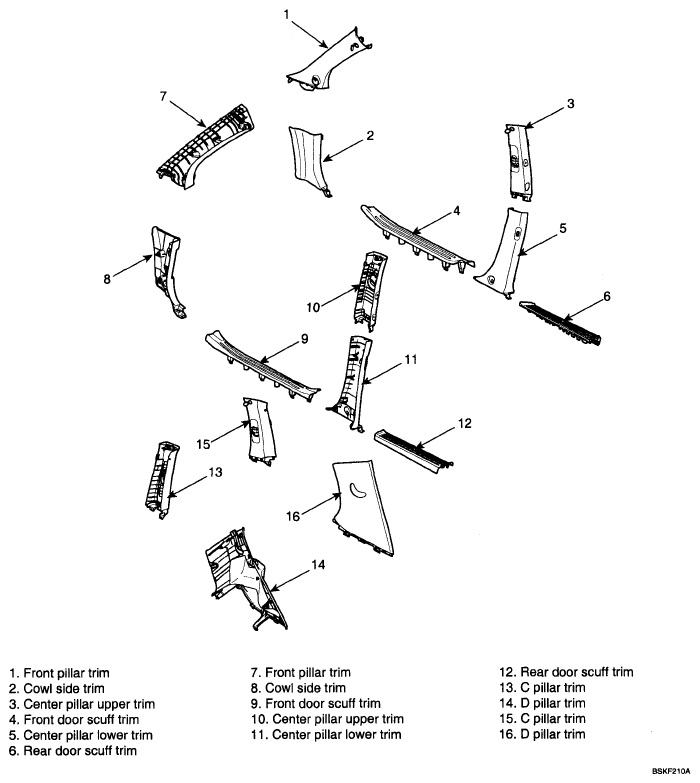 1
7
2
3
4
5
8
10
6
9
11
15
12
13
16
14

1. Front pillar trim
2. Cowl side trim
3. Center pillar upper trim
4. Front door scuff trim
5. Center pillar lower trim
6. Rear door scuff trim

7. Front pillar trim
8. Cowl side trim
9. Front door scuff trim
10. Center pillar upper trim
11. Center pillar lower trim

12. Rear door scuff trim
13. C pillar trim
14. D pillar trim
15. C pillar trim
16. D pillar trim

BSKF210A