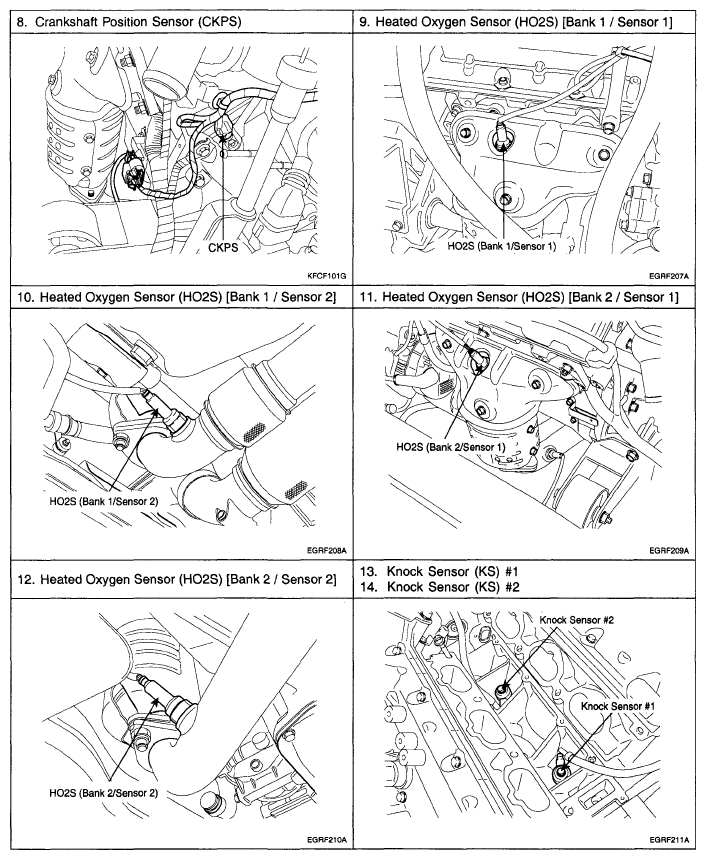 8. Crankshaft Position Sensor (CKPS)

CKPS

KFCF101G

9. Heated Oxygen Sensor (HO2S) [Bank 1 / Sensor 1]

HO2S (Bank 1/Sensor 1)

EGRF207A

10. Heated Oxygen Sensor (HO2S) [Bank 1 / Sensor 2]

HO2S (Bank 1/Sensor 2)

EGRF208A

11. Heated Oxygen Sensor (HO2S) [Bank 2 / Sensor 1]

HO2S (Bank 2/Sensor 1)

EGRF209A

12. Heated Oxygen Sensor (HO2S) [Bank 2 / Sensor 2]

HO2S (Bank 2/Sensor 2)

EGRF210A

13. Knock Sensor (KS) #1
14. Knock Sensor (KS) #2

Knock Sensor #2

Knock Sensor #1

EGRF211A