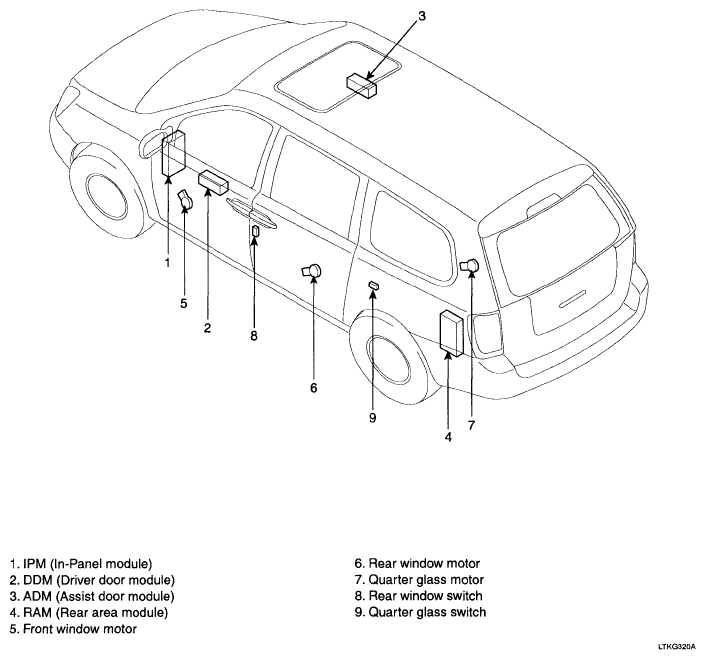 3

1

5

2

8

6

9

4

7

1. IPM (In-Panel module)
2. DDM (Driver door module)
3. ADM (Assist door module)
4. RAM (Rear area module)
5. Front window motor

6. Rear window motor
7. Quarter glass motor
8. Rear window switch
9. Quarter glass switch

LTKG320A