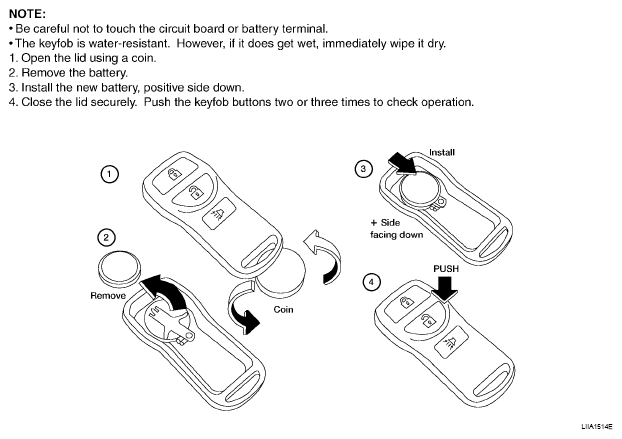 NOTE:
• Be careful not to touch the circuit board or battery terminal.
• The keyfob is water-resistant. However, if it does get wet, immediately wipe it dry.
1. Open the lid using a coin.
2. Remove the battery.
3. Install the new battery, positive side down.
4. Close the lid securely. Push the keyfob buttons two or three times to check operation.

1

2

Remove

Coin

3

Install

+ Side facing down

4

PUSH

LIIA1514E