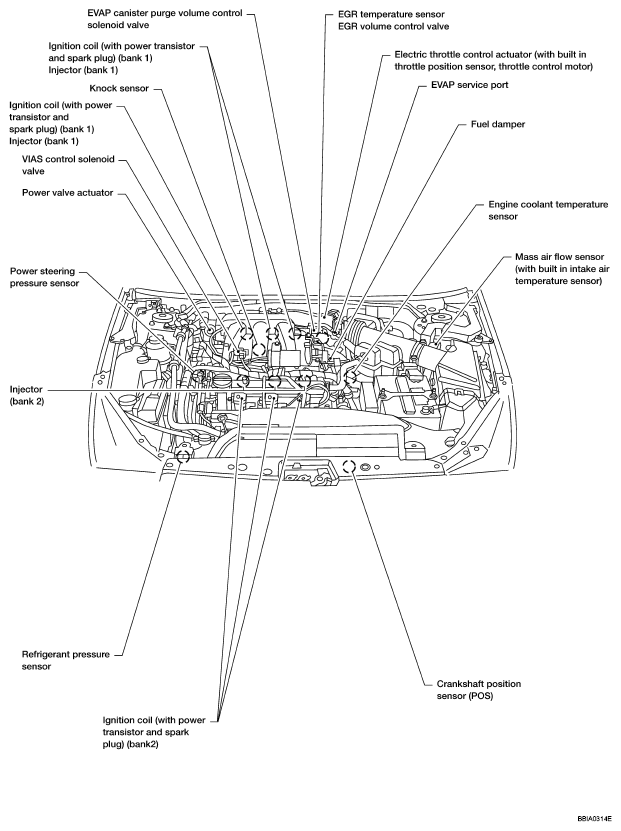 EVAP canister purge volume control solenoid valve

Ignition coil (with power transistor and spark plug) (bank 1)
Injector (bank 1)

Knock sensor

Ignition coil (with power transistor and spark plug) (bank 1)
Injector (bank 1)

VIAS control solenoid valve

Power valve actuator

Power steering pressure sensor

Injector (bank 2)

Refrigerant pressure sensor

Ignition coil (with power transistor and spark plug) (bank2)

EGR temperature sensor
EGR volume control valve

Electric throttle control actuator (with built in throttle position sensor, throttle control motor)

EVAP service port

Fuel damper

Engine coolant temperature sensor

Mass air flow sensor (with built in intake air temperature sensor)

Crankshaft position sensor (POS)

BBIA0314E