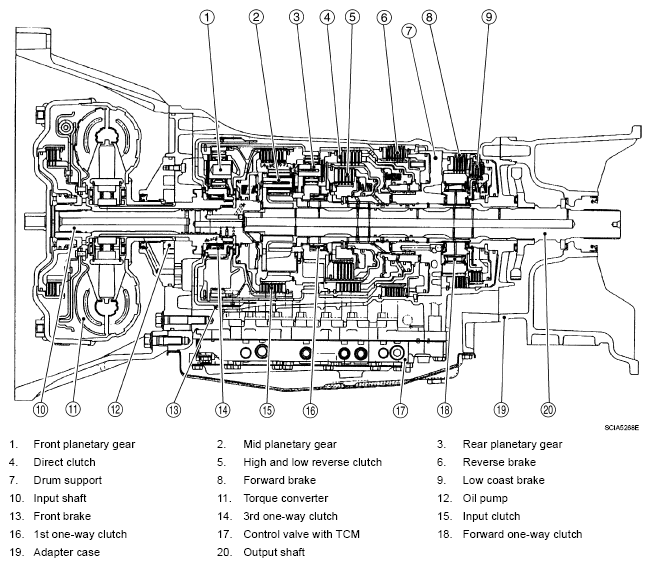 1 2 3 4 5 6 7 8 9

10 11 12 13 14 15 16 17 18 19 20

SCIA5268E

1. Front planetary gear
2. Mid planetary gear
3. Rear planetary gear
4. Direct clutch
5. High and low reverse clutch
6. Reverse brake
7. Drum support
8. Forward brake
9. Low coast brake
10. Input shaft
11. Torque converter
12. Oil pump
13. Front brake
14. 3rd one-way clutch
15. Input clutch
16. 1st one-way clutch
17. Control valve with TCM
18. Forward one-way clutch
19. Adapter case
20. Output shaft