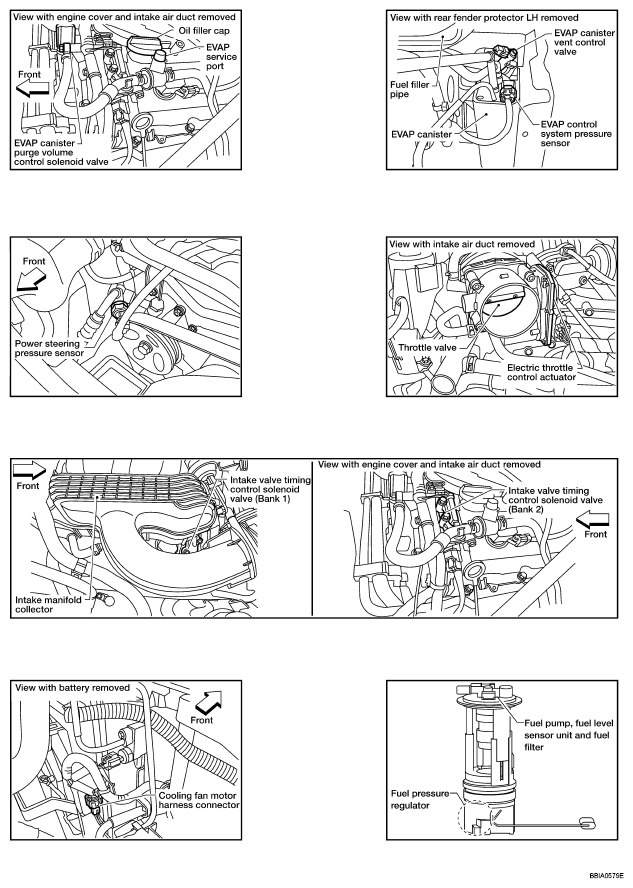 View with engine cover and intake air duct removed
Oil filler cap
EVAP service port
Front
EVAP canister purge volume control solenoid valve

View with rear fender protector LH removed
EVAP canister vent control valve
Fuel filler pipe
EVAP canister
EVAP control system pressure sensor

Front
Power steering pressure sensor

View with intake air duct removed
Throttle valve
Electric throttle control actuator

Front
Intake valve timing control solenoid valve (Bank 1)
Intake manifold collector

View with engine cover and intake air duct removed
Intake valve timing control solenoid valve (Bank 2)
Front

View with battery removed
Front
Cooling fan motor harness connector

Fuel pump, fuel level sensor unit and fuel filter
Fuel pressure regulator

BBIA0579E