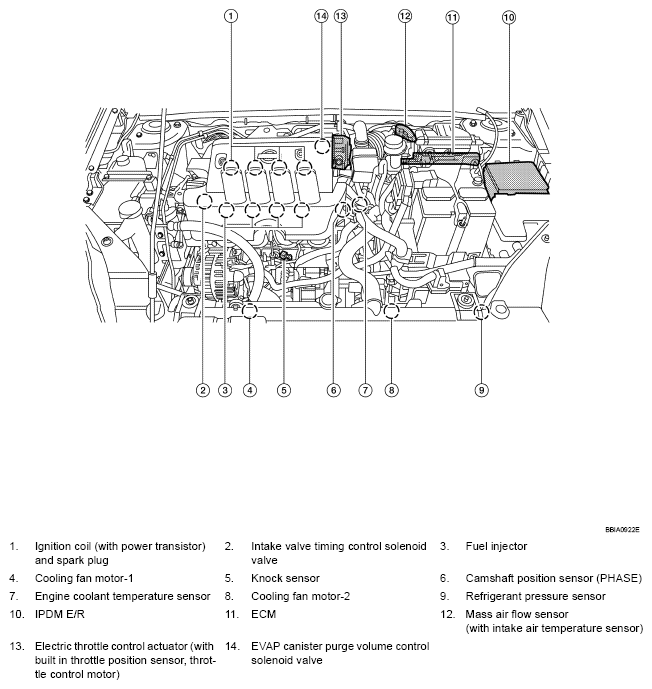 1 14 13 12 11 10

2 3 4 5 6 7 8 9

BBIA0922E

1. Ignition coil (with power transistor) and spark plug
2. Intake valve timing control solenoid valve
3. Fuel injector
4. Cooling fan motor-1
5. Knock sensor
6. Camshaft position sensor (PHASE)
7. Engine coolant temperature sensor
8. Cooling fan motor-2
9. Refrigerant pressure sensor
10. IPDM E/R
11. ECM
12. Mass air flow sensor (with intake air temperature sensor)
13. Electric throttle control actuator (with built in throttle position sensor, throttle control motor)
14. EVAP canister purge volume control solenoid valve