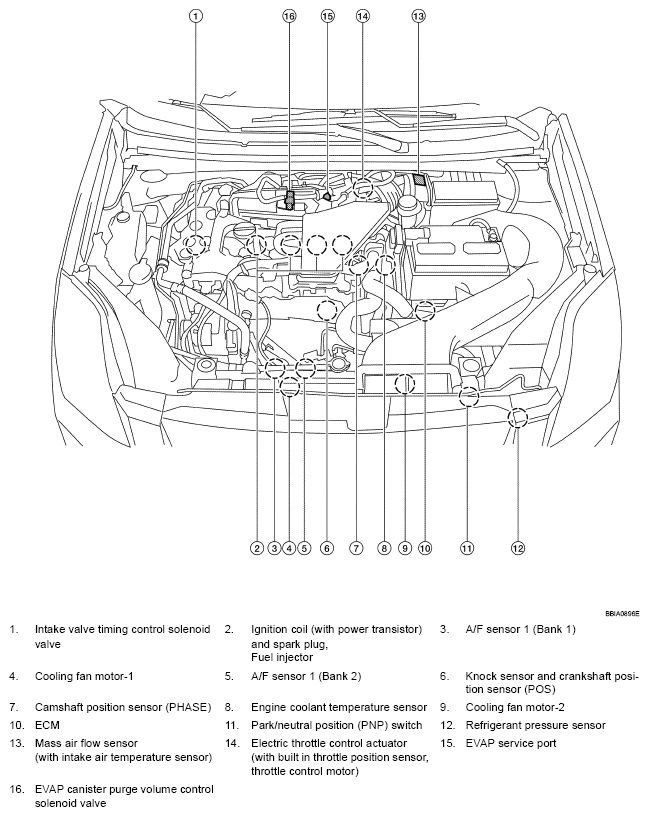 1 16 15 14 13

2 3 4 5 6 7 8 9 10 11 12

BBIA0896E

1. Intake valve timing control solenoid valve
2. Ignition coil (with power transistor) and spark plug, Fuel injector
3. A/F sensor 1 (Bank 1)
4. Cooling fan motor-1
5. A/F sensor 1 (Bank 2)
6. Knock sensor and crankshaft position sensor (POS)
7. Camshaft position sensor (PHASE)
8. Engine coolant temperature sensor
9. Cooling fan motor-2
10. ECM
11. Park/neutral position (PNP) switch
12. Refrigerant pressure sensor
13. Mass air flow sensor (with intake air temperature sensor)
14. Electric throttle control actuator (with built in throttle position sensor, throttle control motor)
15. EVAP service port
16. EVAP canister purge volume control solenoid valve