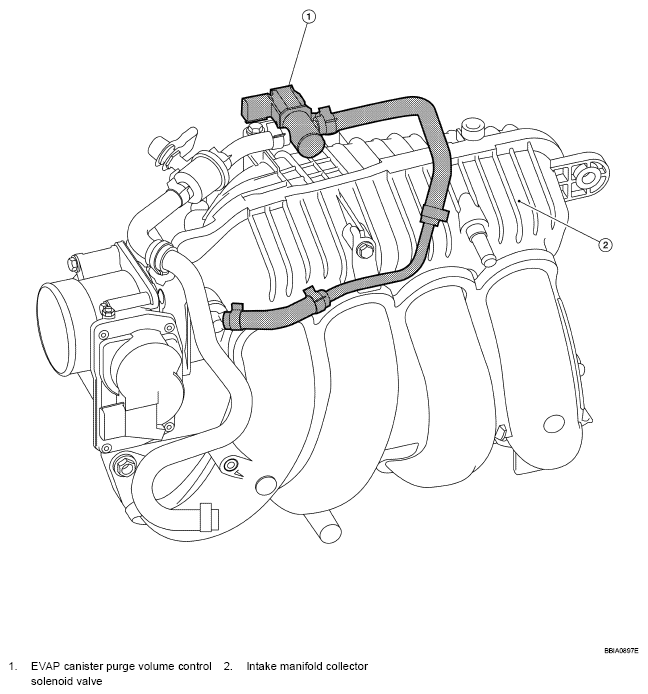 1

2

BBIA0897E

1. EVAP canister purge volume control solenoid valve

2. Intake manifold collector