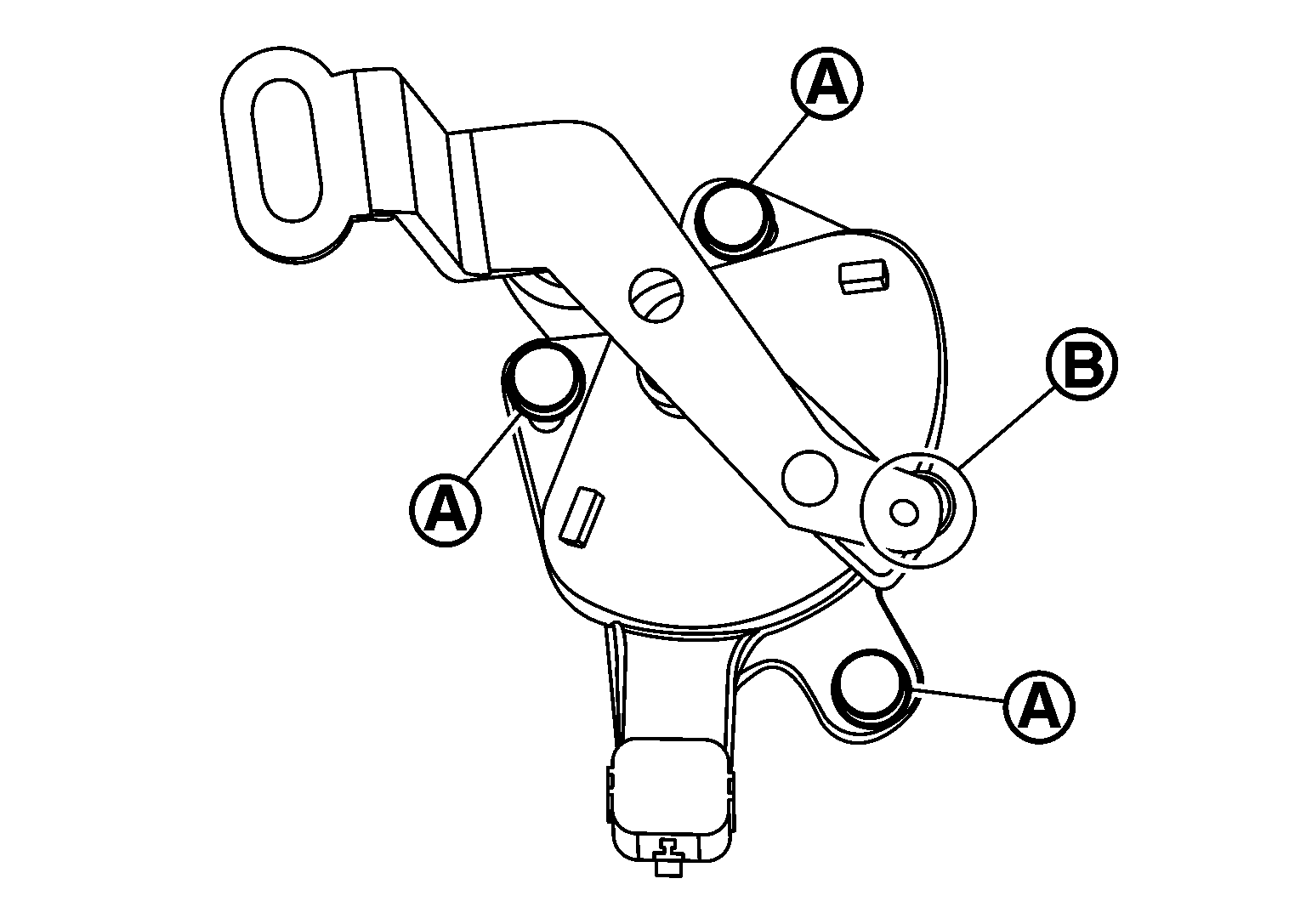 A
B
A
A