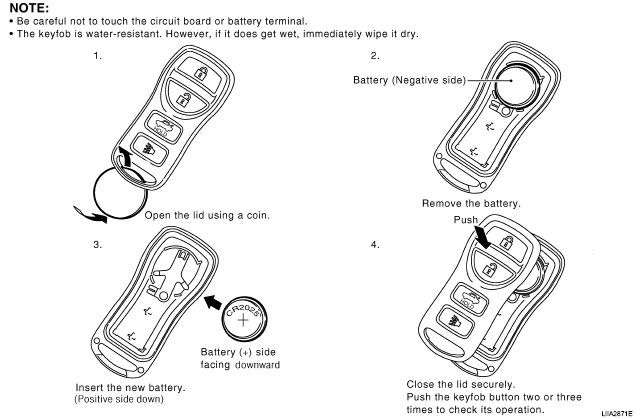 NOTE:
• Be careful not to touch the circuit board or battery terminal.
• The keyfob is water-resistant. However, if it does get wet, immediately wipe it dry.

1.

HOLD

Open the lid using a coin.

2.

Battery (Negative side)

Remove the battery.

3.

CR2025

+

Battery (+) side facing downward

Insert the new battery.
(Positive side down)

4.

Push

HOLD

Close the lid securely.
Push the keyfob button two or three times to check its operation.

LIIA2871E