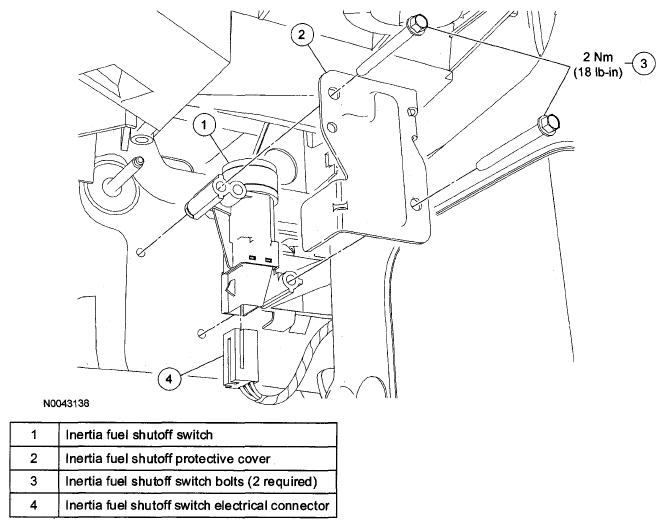 2

2 Nm
(18 lb-in)

3

1

4

N0043138

| 1 | Inertia fuel shutoff switch |
|---|---|
| 2 | Inertia fuel shutoff protective cover |
| 3 | Inertia fuel shutoff switch bolts (2 required) |
| 4 | Inertia fuel shutoff switch electrical connector |