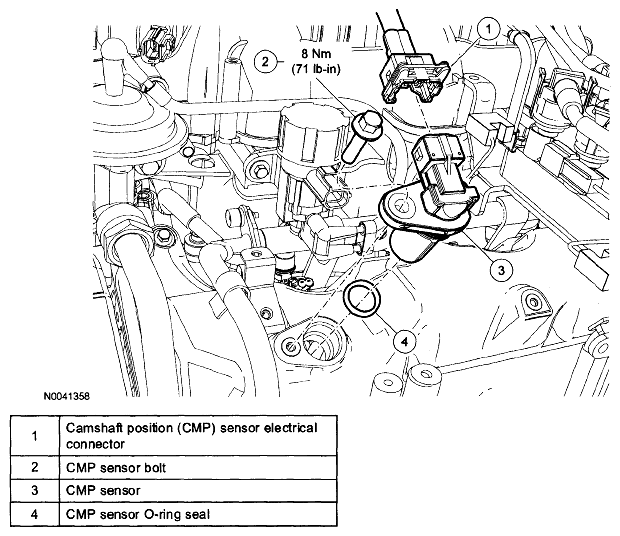 1

2

8 Nm
(71 lb-in)

3

4

N0041358

| 1 | Camshaft position (CMP) sensor electrical connector |
|---|---|
| 2 | CMP sensor bolt |
| 3 | CMP sensor |
| 4 | CMP sensor O-ring seal |