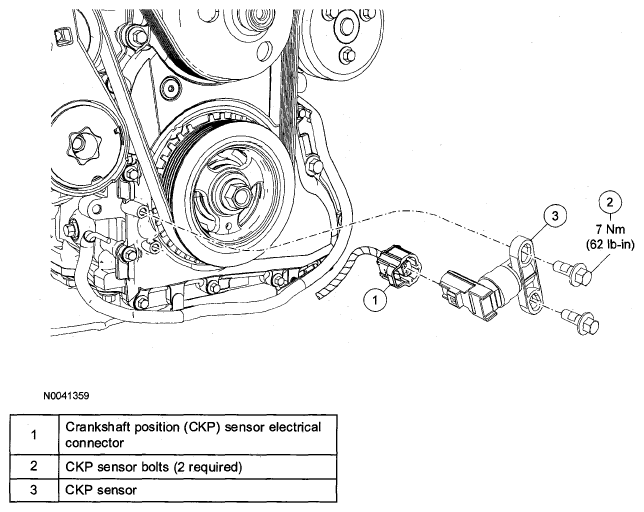 3

2
7 Nm
(62 lb-in)

1

N0041359

| 1 | Crankshaft position (CKP) sensor electrical connector |
|---|---|
| 2 | CKP sensor bolts (2 required) |
| 3 | CKP sensor |