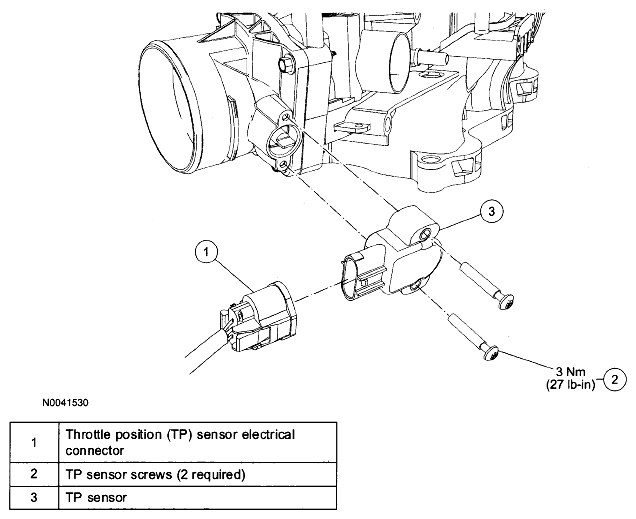 3

1

3 Nm
(27 lb-in)

2

N0041530

| 1 | Throttle position (TP) sensor electrical connector |
|---|---|
| 2 | TP sensor screws (2 required) |
| 3 | TP sensor |