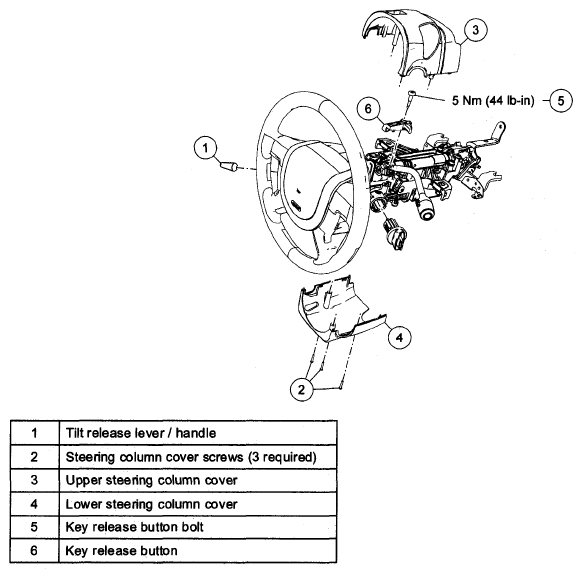 3

5 Nm (44 lb-in) 5

6

1

4

2

| 1 | Tilt release lever / handle |
|---|---|
| 2 | Steering column cover screws (3 required) |
| 3 | Upper steering column cover |
| 4 | Lower steering column cover |
| 5 | Key release button bolt |
| 6 | Key release button |