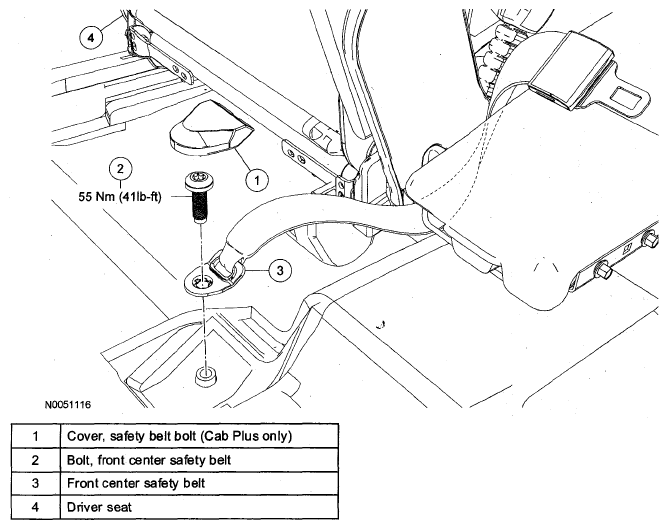 4

2
55 Nm (41lb-ft)

1

3

N0051116

| 1 | Cover, safety belt bolt (Cab Plus only) |
|---|---|
| 2 | Bolt, front center safety belt |
| 3 | Front center safety belt |
| 4 | Driver seat |