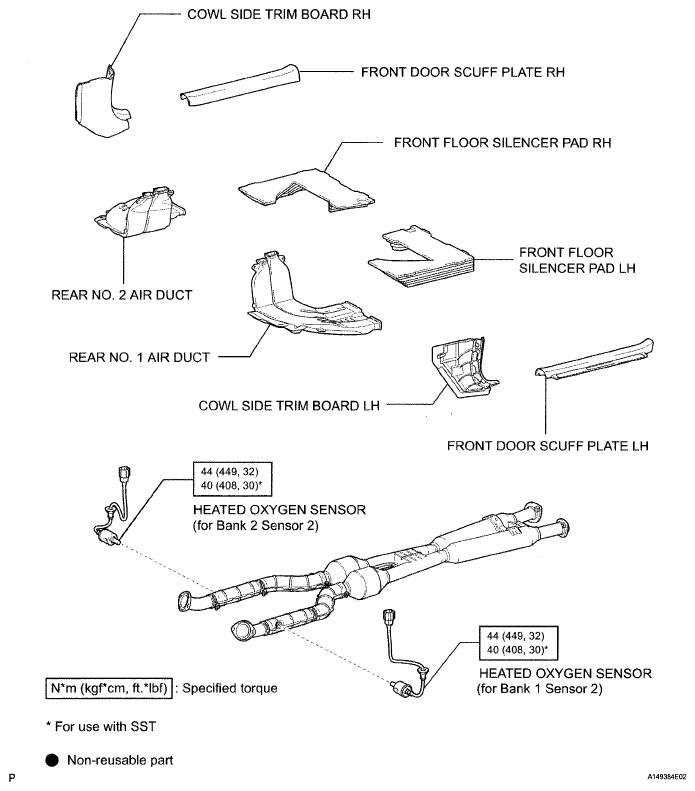 COWL SIDE TRIM BOARD RH

FRONT DOOR SCUFF PLATE RH

FRONT FLOOR SILENCER PAD RH

FRONT FLOOR SILENCER PAD LH

REAR NO. 2 AIR DUCT

REAR NO. 1 AIR DUCT

COWL SIDE TRIM BOARD LH

FRONT DOOR SCUFF PLATE LH

44 (449, 32)
40 (408, 30)*

HEATED OXYGEN SENSOR
(for Bank 2 Sensor 2)

44 (449, 32)
40 (408, 30)*

HEATED OXYGEN SENSOR
(for Bank 1 Sensor 2)

N*m (kgf*cm, ft.*lbf) : Specified torque

* For use with SST

● Non-reusable part

P

A149354E02