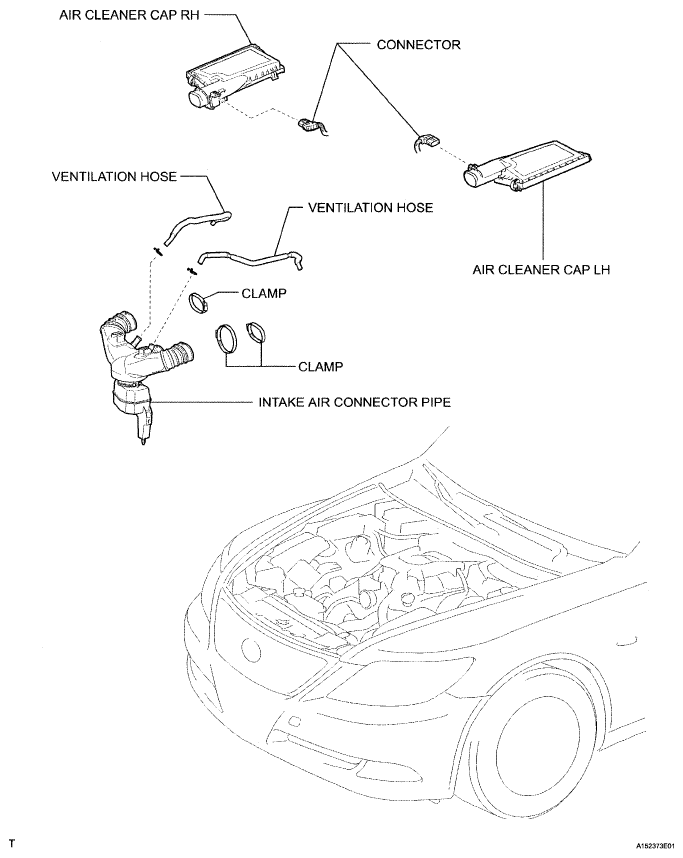 AIR CLEANER CAP RH

CONNECTOR

VENTILATION HOSE

VENTILATION HOSE

AIR CLEANER CAP LH

CLAMP

CLAMP

INTAKE AIR CONNECTOR PIPE

T

A152373E01