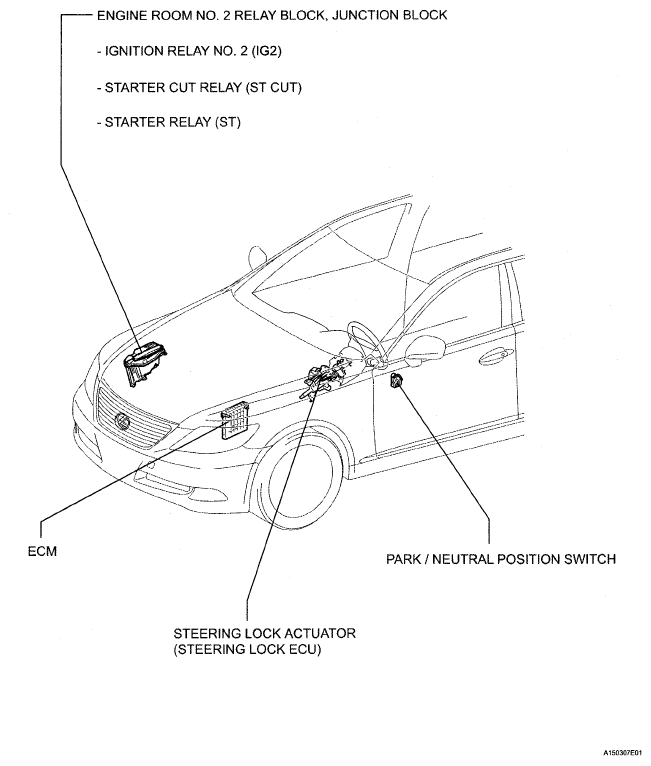 ENGINE ROOM NO. 2 RELAY BLOCK, JUNCTION BLOCK

- IGNITION RELAY NO. 2 (IG2)

- STARTER CUT RELAY (ST CUT)

- STARTER RELAY (ST)

ECM

PARK / NEUTRAL POSITION SWITCH

STEERING LOCK ACTUATOR
(STEERING LOCK ECU)

A150307E01