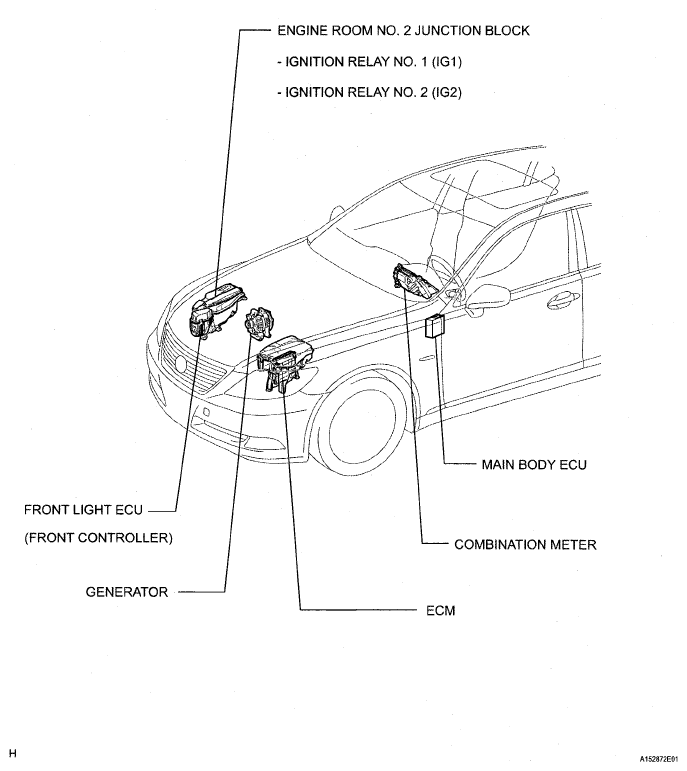 ENGINE ROOM NO. 2 JUNCTION BLOCK

- IGNITION RELAY NO. 1 (IG1)

- IGNITION RELAY NO. 2 (IG2)

MAIN BODY ECU

FRONT LIGHT ECU

(FRONT CONTROLLER)

COMBINATION METER

GENERATOR

ECM

H

A152872E01