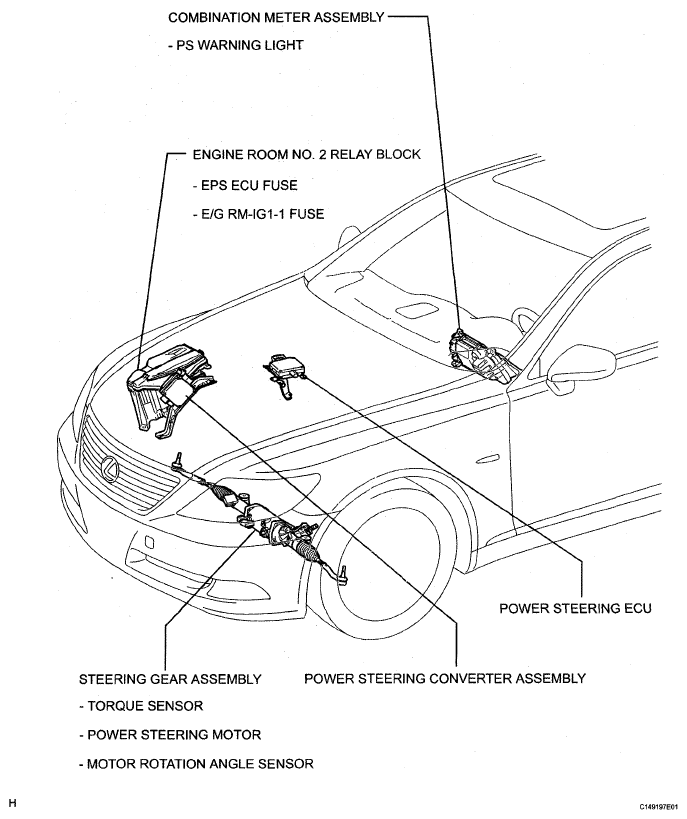 COMBINATION METER ASSEMBLY
- PS WARNING LIGHT

ENGINE ROOM NO. 2 RELAY BLOCK
- EPS ECU FUSE
- E/G RM-IG1-1 FUSE

POWER STEERING ECU

STEERING GEAR ASSEMBLY
- TORQUE SENSOR
- POWER STEERING MOTOR
- MOTOR ROTATION ANGLE SENSOR

POWER STEERING CONVERTER ASSEMBLY

H

C149197E01