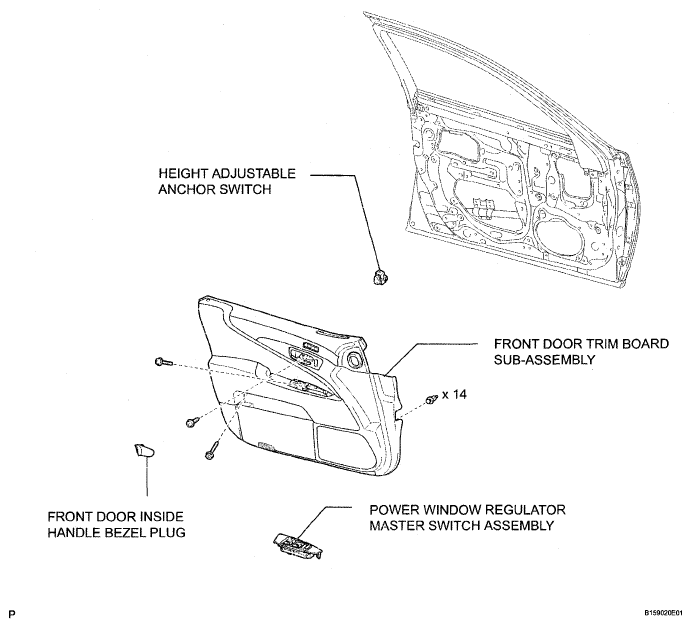 HEIGHT ADJUSTABLE ANCHOR SWITCH

FRONT DOOR TRIM BOARD SUB-ASSEMBLY

x 14

FRONT DOOR INSIDE HANDLE BEZEL PLUG

POWER WINDOW REGULATOR MASTER SWITCH ASSEMBLY

P

B159020E01